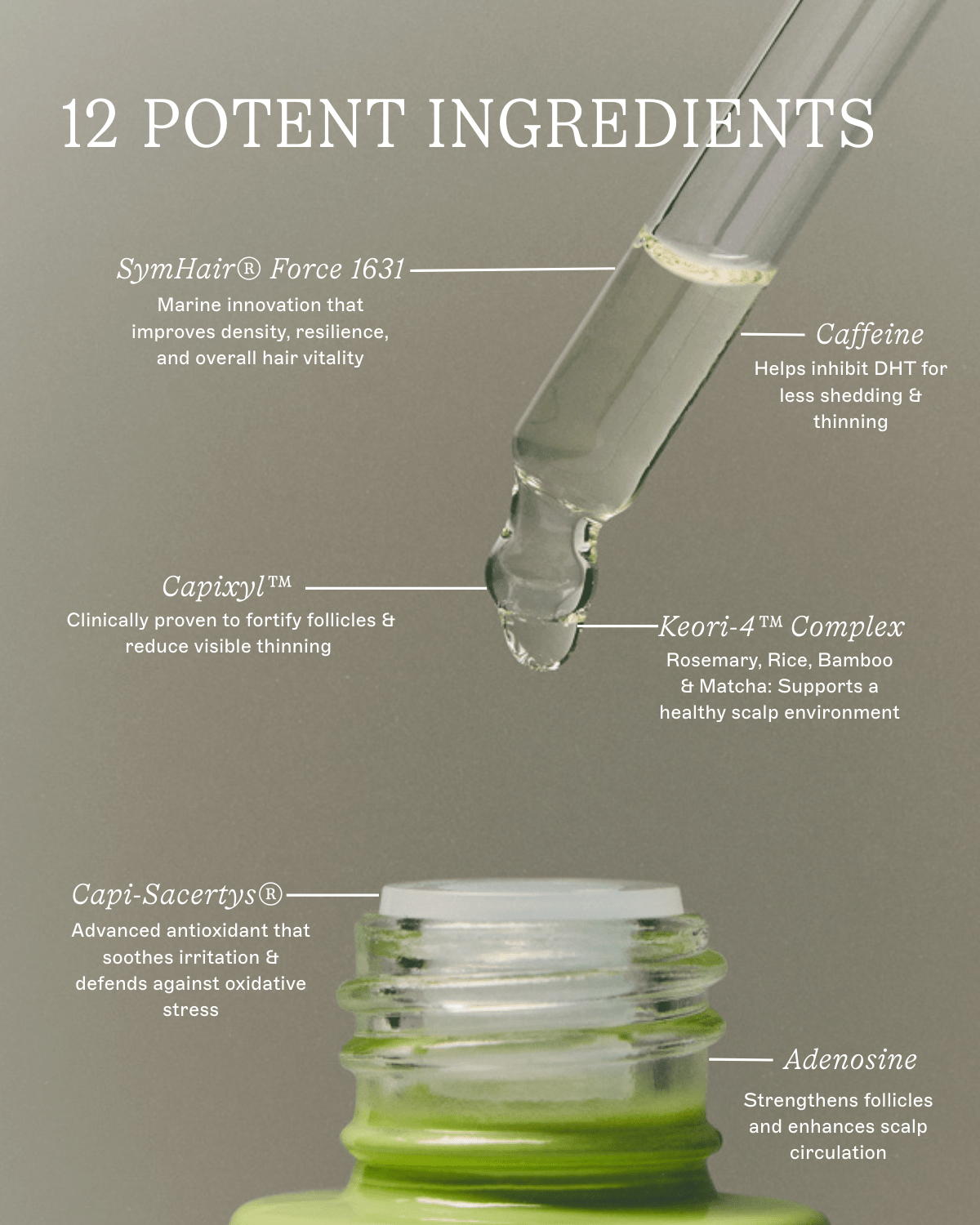 12 POTENT INGREDIENTS

SymHair® Force 1631
Marine innovation that improves density, resilience, and overall hair vitality

Caffeine
Helps inhibit DHT for less shedding & thinning

Capixyl™
Clinically proven to fortify follicles & reduce visible thinning

Keori-4™ Complex
Rosemary, Rice, Bamboo & Matcha: Supports a healthy scalp environment

Capi-Sacertys®
Advanced antioxidant that soothes irritation & defends against oxidative stress

Adenosine
Strengthens follicles and enhances scalp circulation