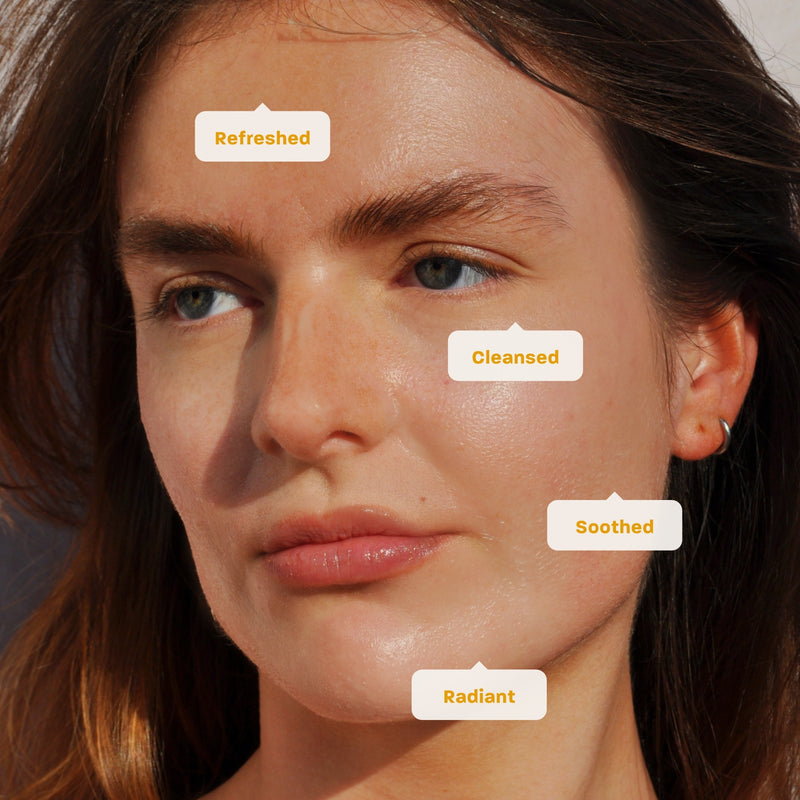 Refreshed

Cleansed

Soothed

Radiant