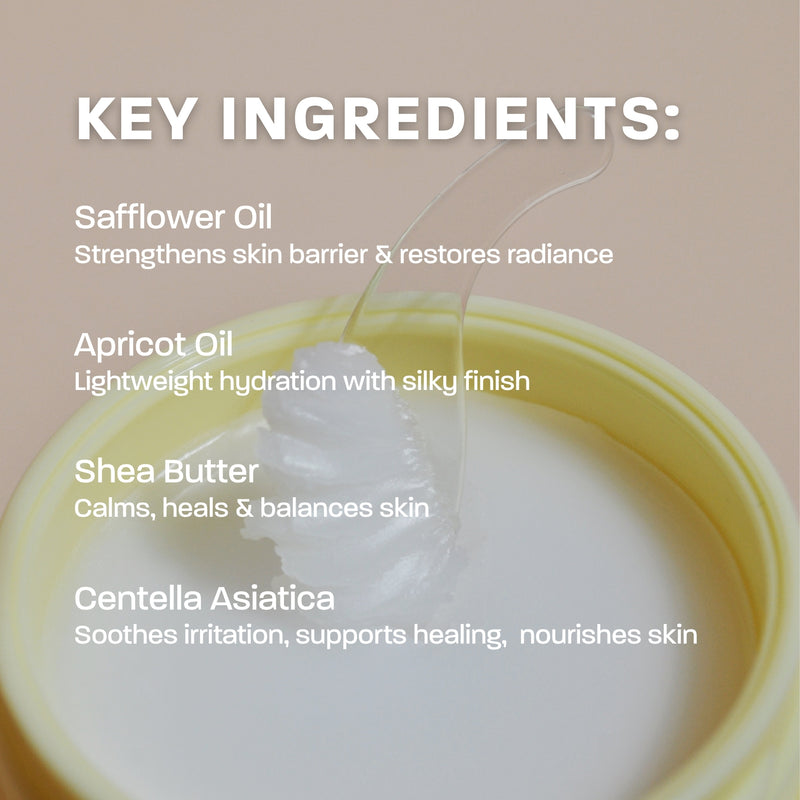 KEY INGREDIENTS:

Safflower Oil
Strengthens skin barrier & restores radiance

Apricot Oil
Lightweight hydration with silky finish

Shea Butter
Calms, heals & balances skin

Centella Asiatica
Soothes irritation, supports healing,  nourishes skin