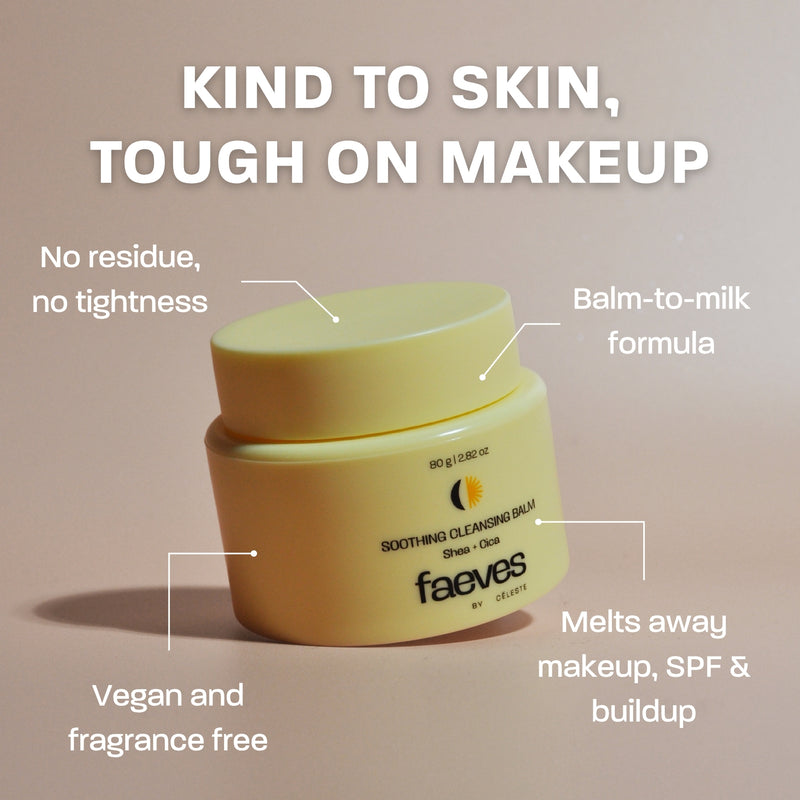 KIND TO SKIN, TOUGH ON MAKEUP

No residue, no tightness

Balm-to-milk formula

80 g | 2.82 oz

SOOTHING CLEANSING BALM
Shea + Cica

faeves
BY CÉLESTE

Vegan and fragrance free

Melts away makeup, SPF & buildup