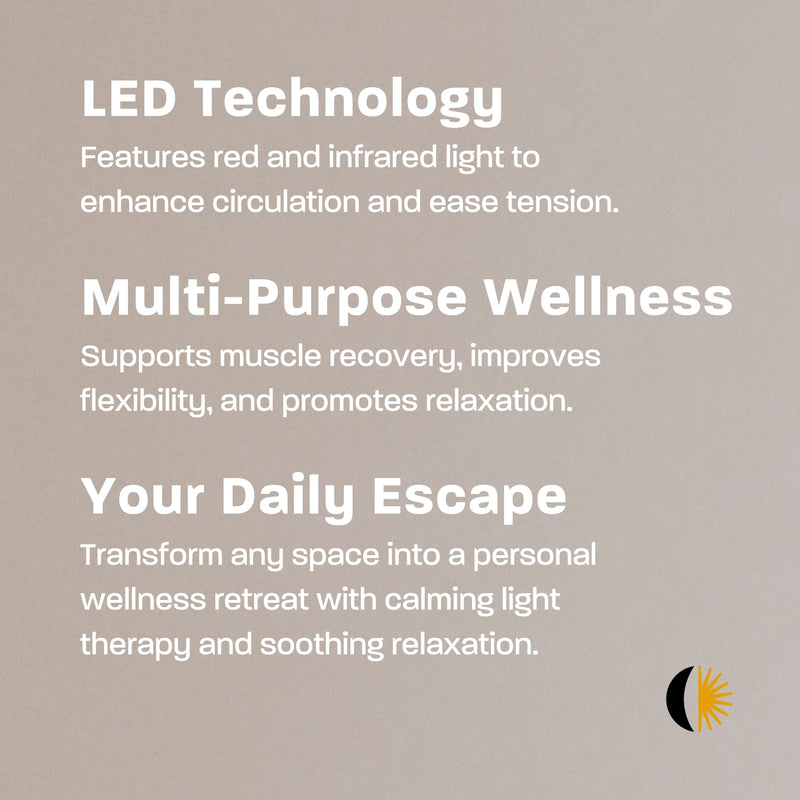 LED Technology

Features red and infrared light to enhance circulation and ease tension.

Multi-Purpose Wellness

Supports muscle recovery, improves flexibility, and promotes relaxation.

Your Daily Escape

Transform any space into a personal wellness retreat with calming light therapy and soothing relaxation.