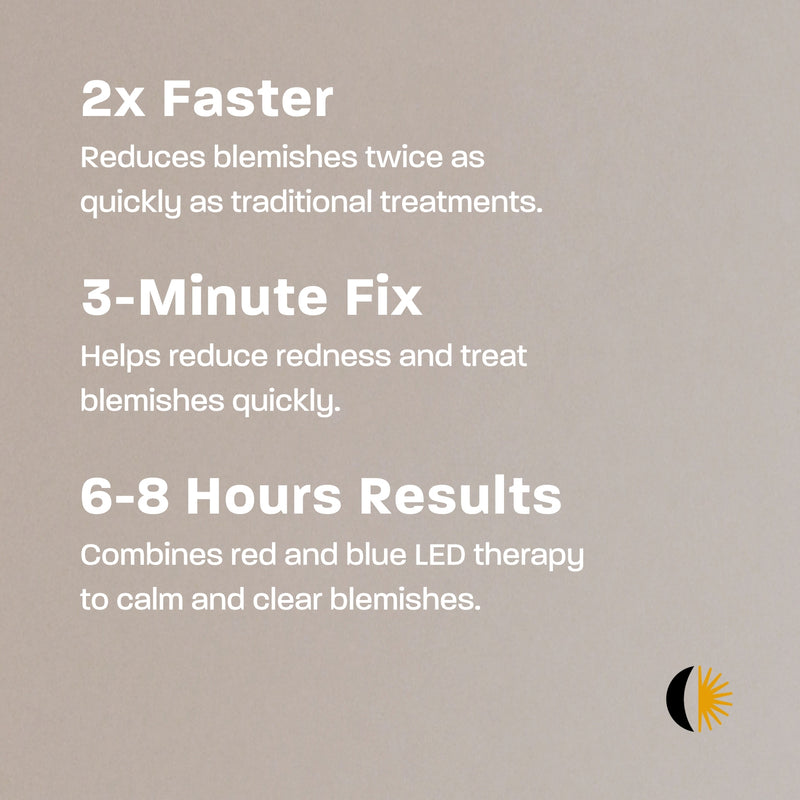 2x Faster

Reduces blemishes twice as quickly as traditional treatments.

3-Minute Fix

Helps reduce redness and treat blemishes quickly.

6-8 Hours Results

Combines red and blue LED therapy to calm and clear blemishes.