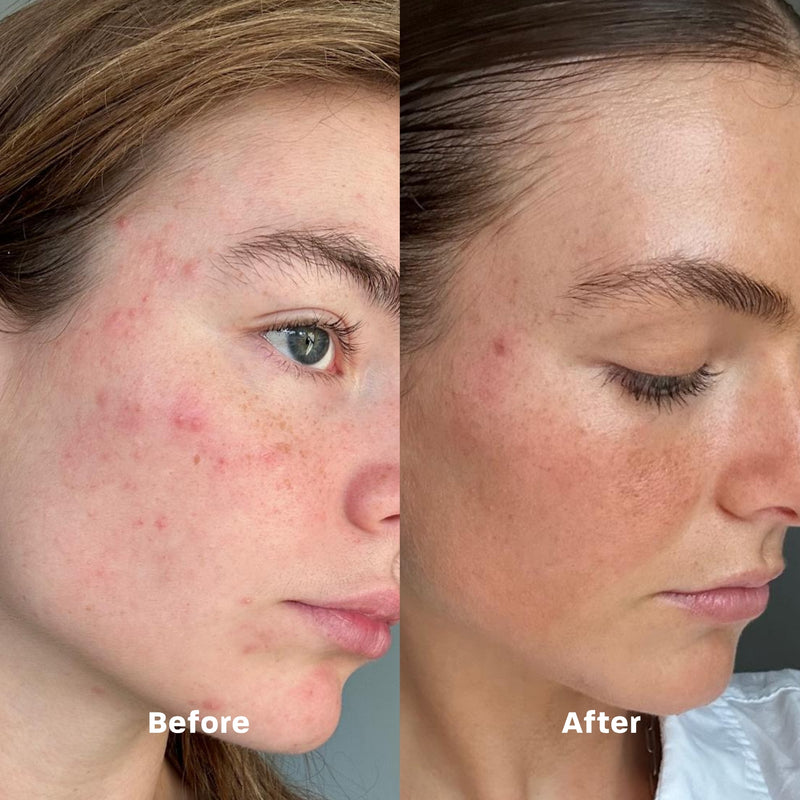 Before

After