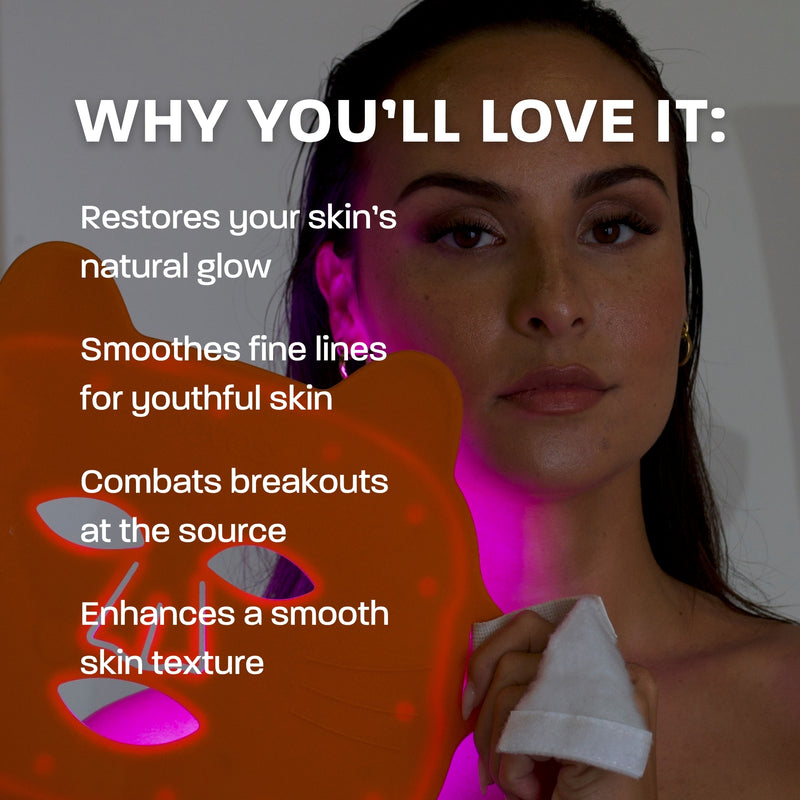 WHY YOU'LL LOVE IT:

Restores your skin's natural glow

Smoothes fine lines for youthful skin

Combats breakouts at the source

Enhances a smooth skin texture