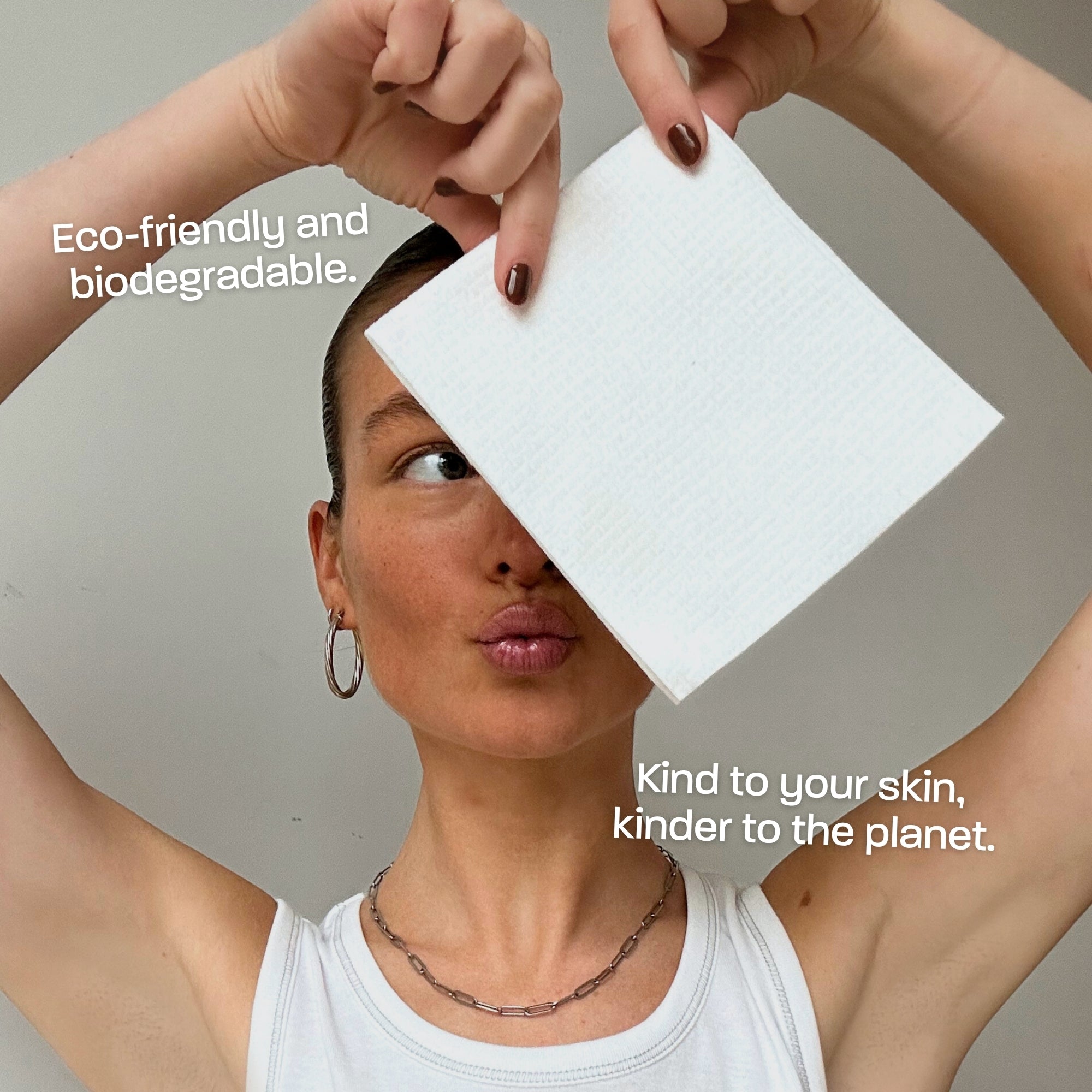 Eco-friendly and biodegradable.

Kind to your skin, kinder to the planet.