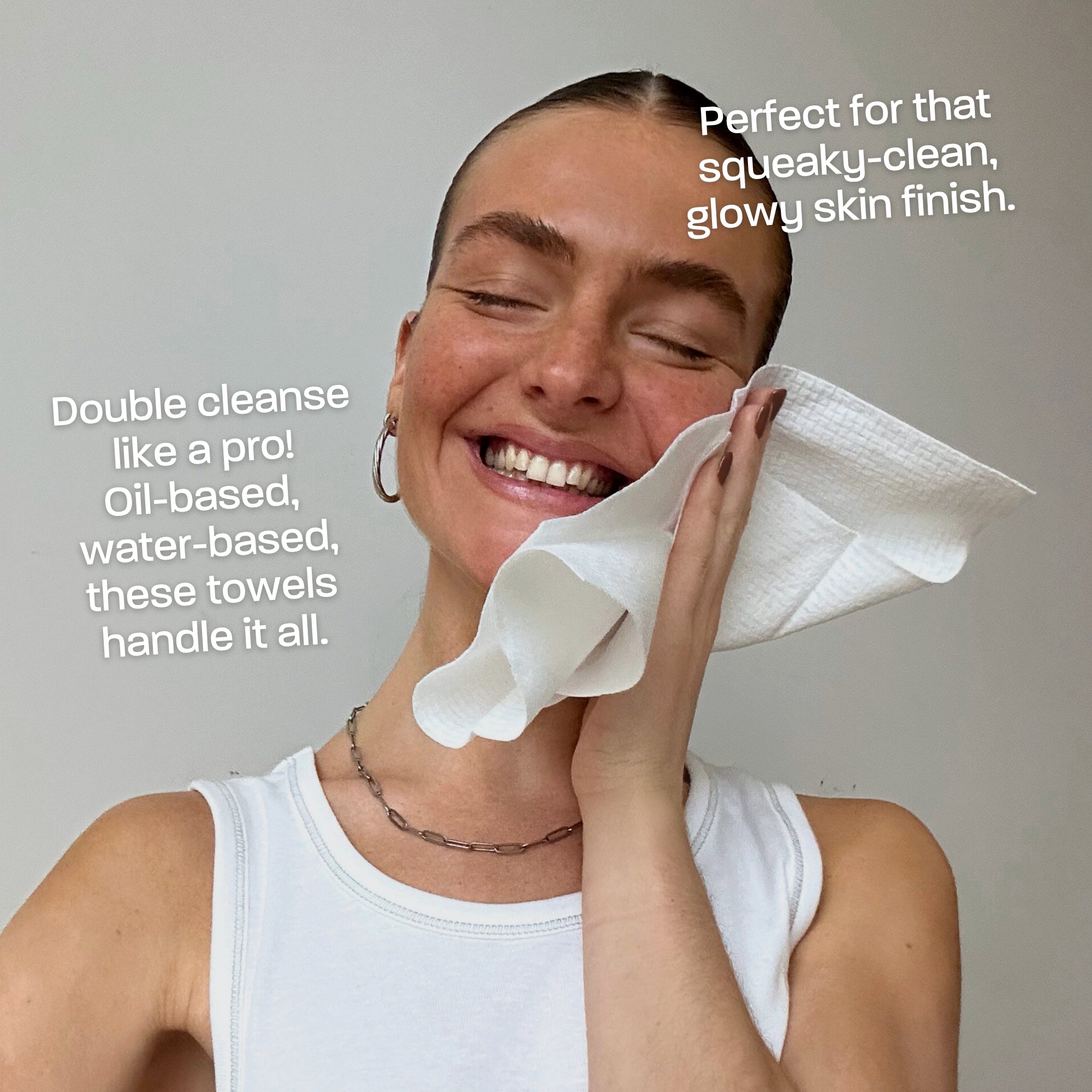 Perfect for that squeaky-clean, glowy skin finish.

Double cleanse like a pro! Oil-based, water-based, these towels handle it all.