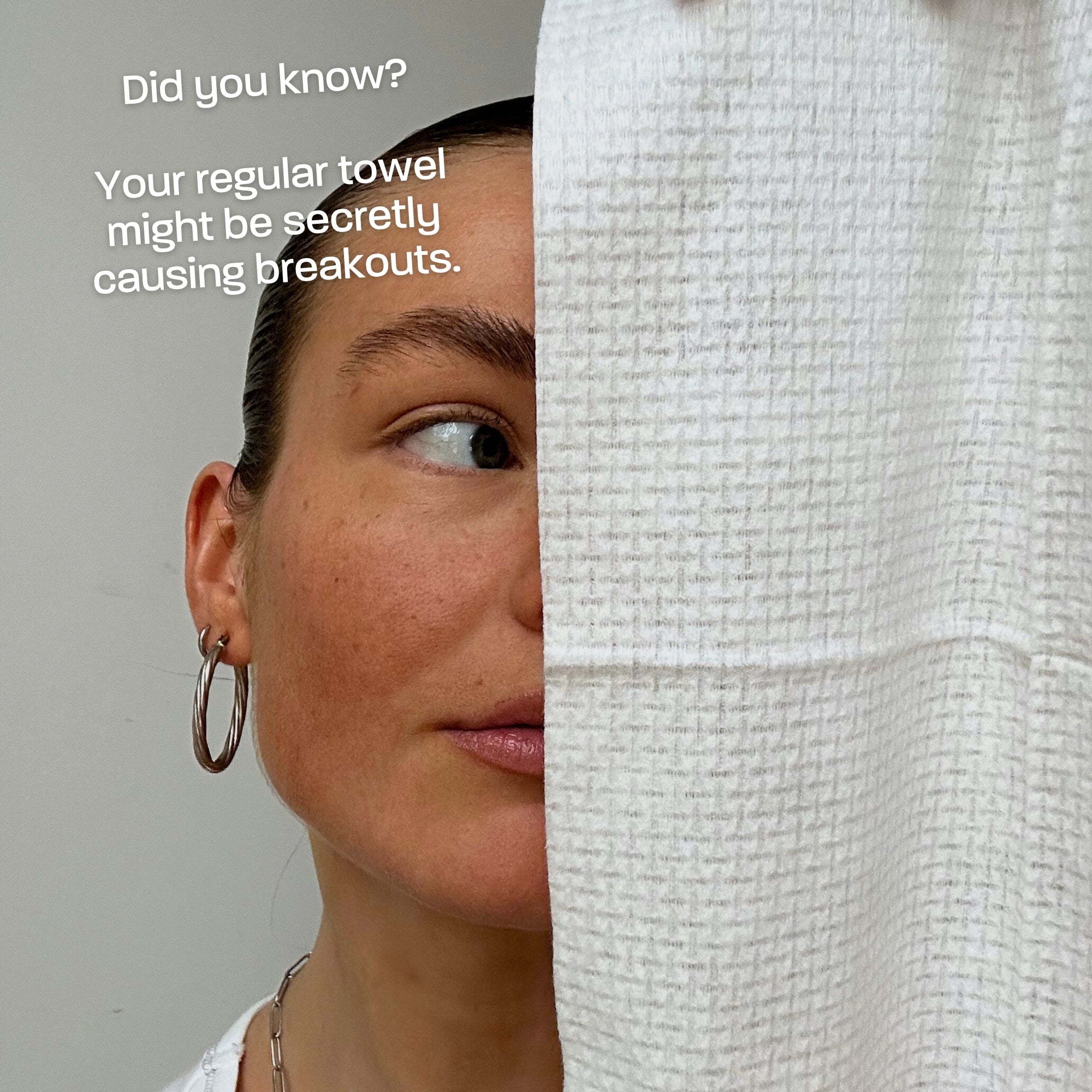 Did you know?

Your regular towel might be secretly causing breakouts.