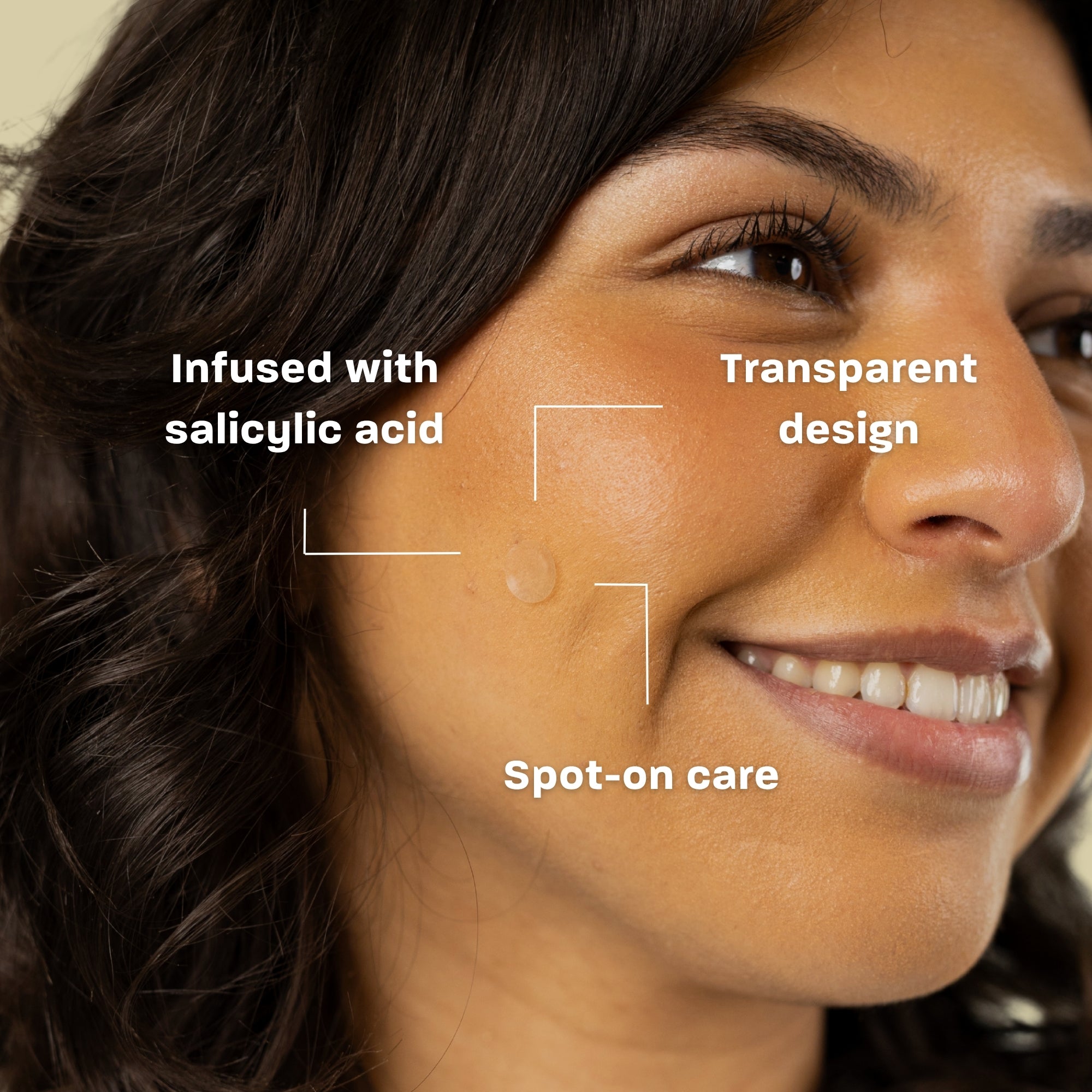 Infused with salicylic acid

Transparent design

Spot-on care