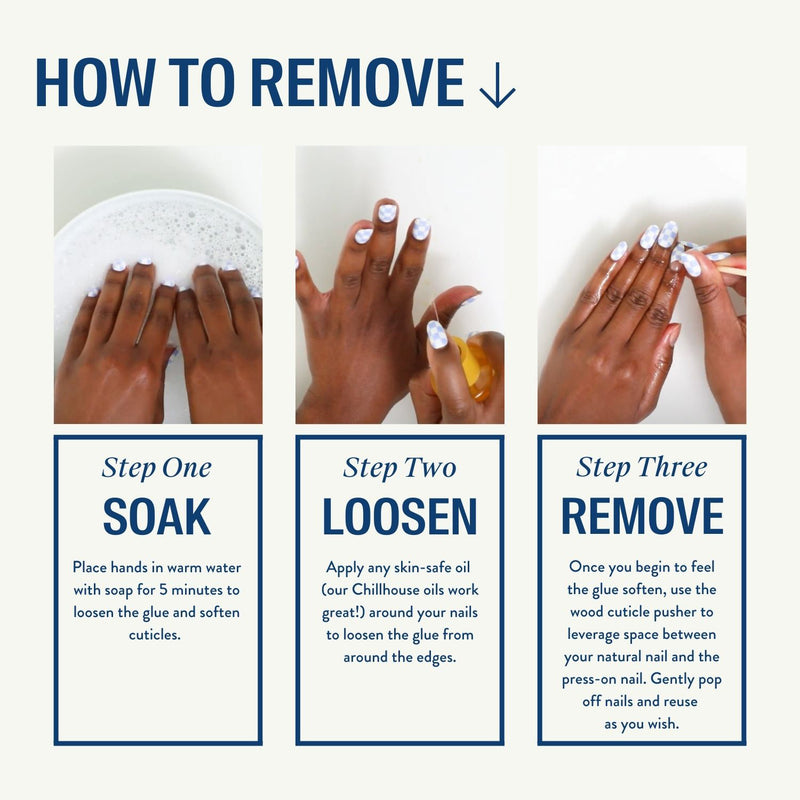 HOW TO REMOVE ↓

Step One
SOAK
Place hands in warm water with soap for 5 minutes to loosen the glue and soften cuticles.

Step Two
LOOSEN
Apply any skin-safe oil (our Chillhouse oils work great!) around your nails to loosen the glue from around the edges.

Step Three
REMOVE
Once you begin to feel the glue soften, use the wood cuticle pusher to leverage space between your natural nail and the press-on nail. Gently pop off nails and reuse as you wish.