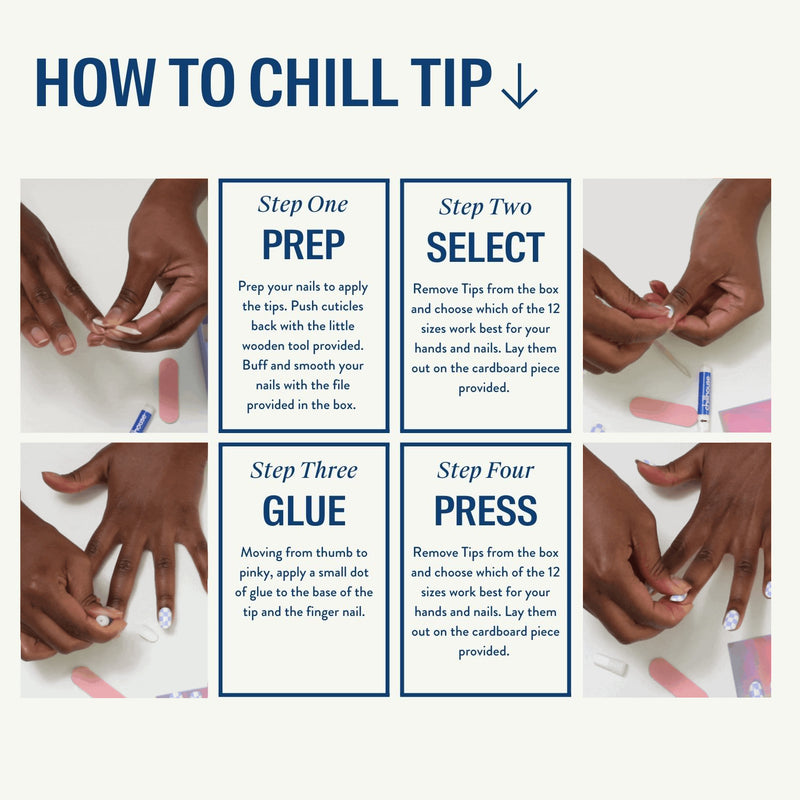 HOW TO CHILL TIP ↓

Step One
PREP
Prep your nails to apply the tips. Push cuticles back with the little wooden tool provided. Buff and smooth your nails with the file provided in the box.

Step Two
SELECT
Remove Tips from the box and choose which of the 12 sizes work best for your hands and nails. Lay them out on the cardboard piece provided.

Step Three
GLUE
Moving from thumb to pinky, apply a small dot of glue to the base of the tip and the finger nail.

Step Four
PRESS
Remove Tips from the box and choose which of the 12 sizes work best for your hands and nails. Lay them out on the cardboard piece provided.