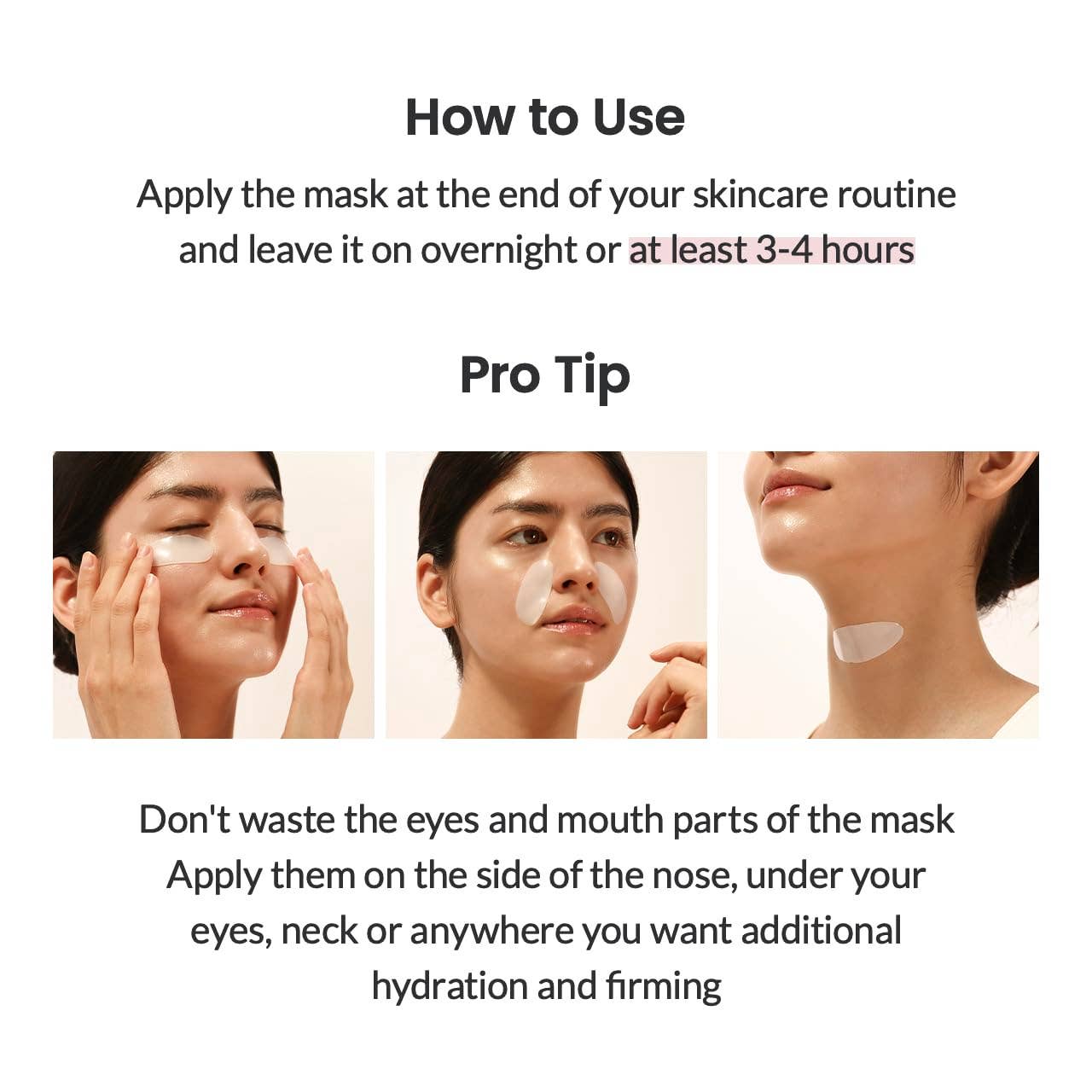 How to Use

Apply the mask at the end of your skincare routine and leave it on overnight or at least 3-4 hours

Pro Tip

Don't waste the eyes and mouth parts of the mask
Apply them on the side of the nose, under your eyes, neck or anywhere you want additional hydration and firming