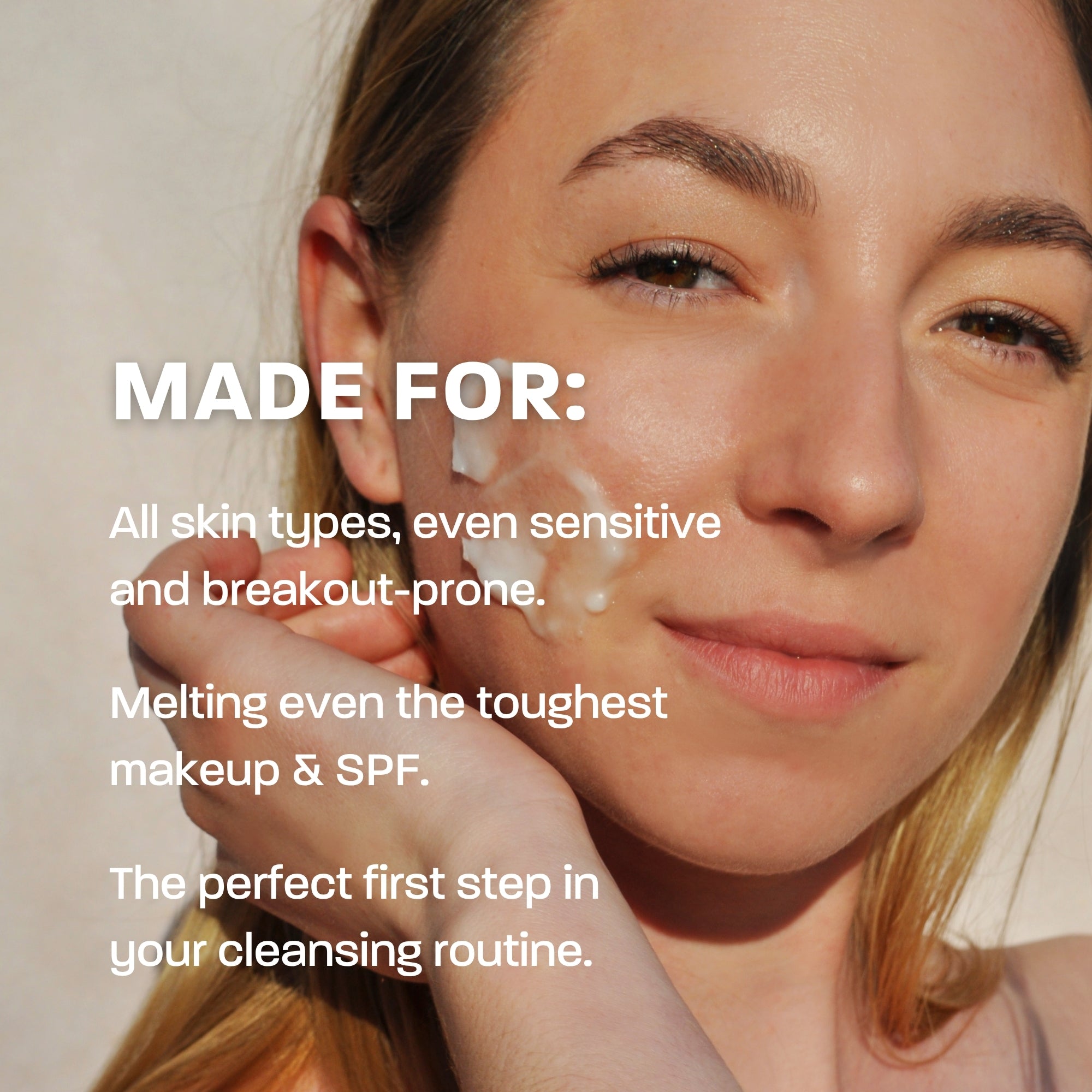 MADE FOR:

All skin types, even sensitive and breakout-prone.

Melting even the toughest makeup & SPF.

The perfect first step in your cleansing routine.