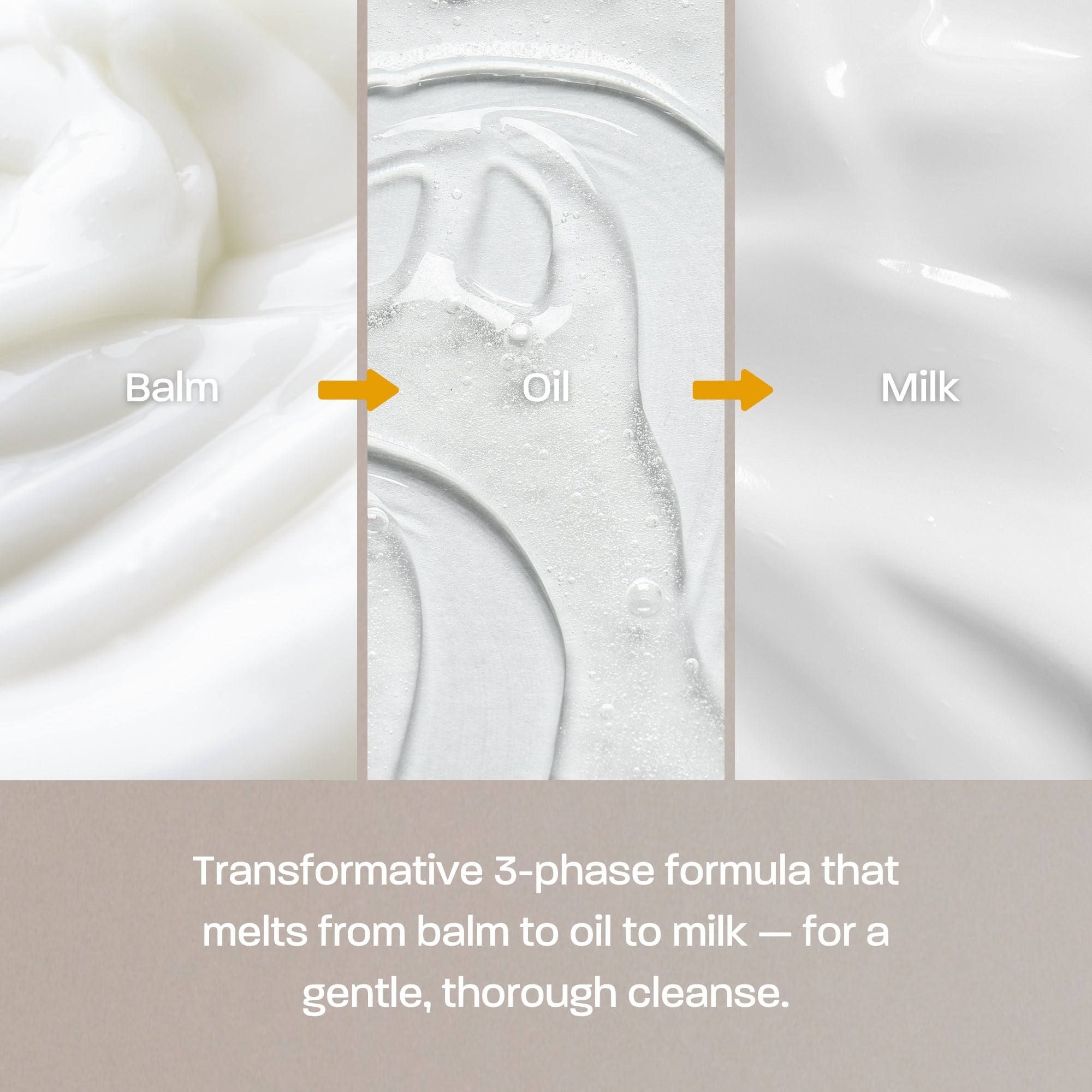 Balm

Oil

Milk

Transformative 3-phase formula that melts from balm to oil to milk — for a gentle, thorough cleanse.