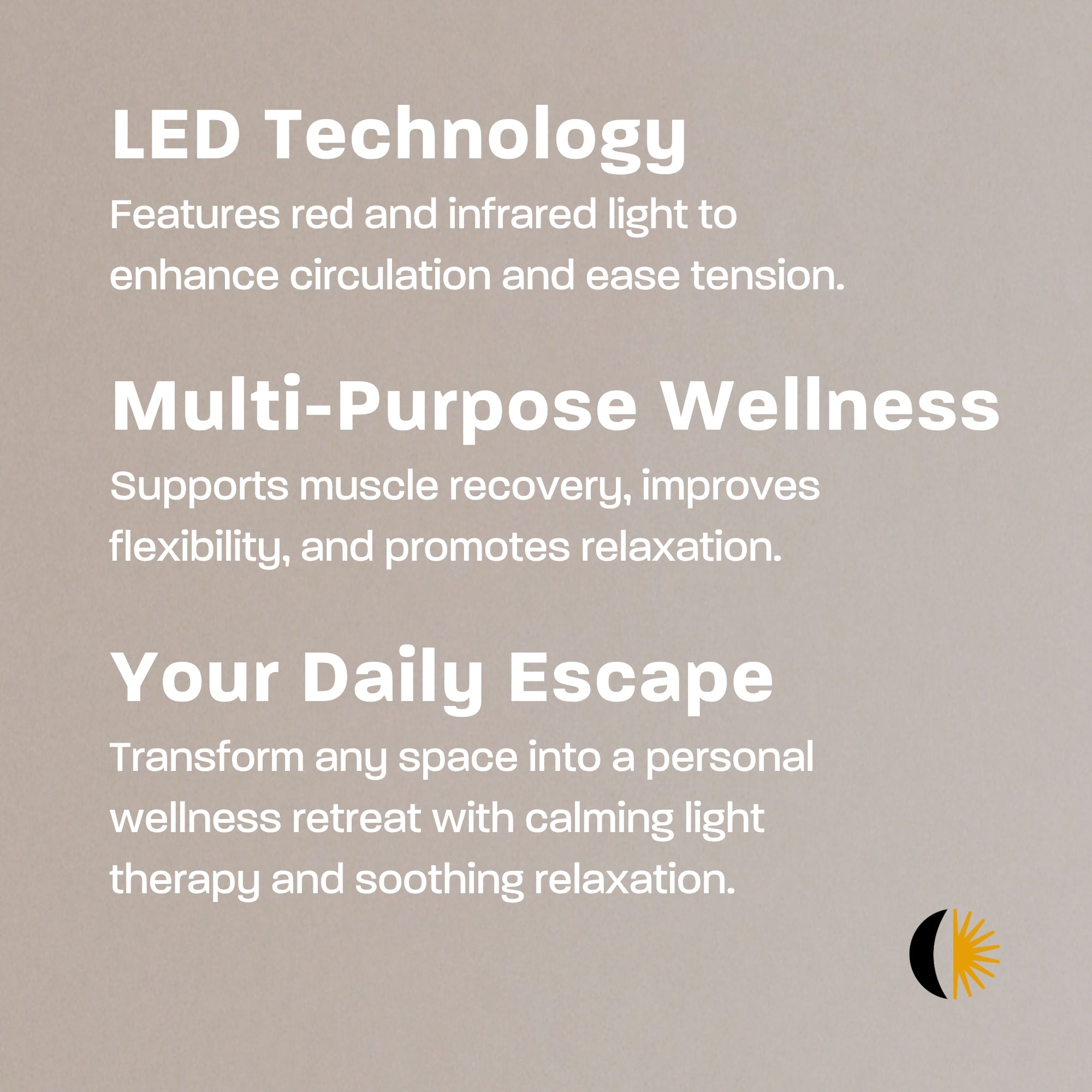 LED Technology

Features red and infrared light to enhance circulation and ease tension.

Multi-Purpose Wellness

Supports muscle recovery, improves flexibility, and promotes relaxation.

Your Daily Escape

Transform any space into a personal wellness retreat with calming light therapy and soothing relaxation.