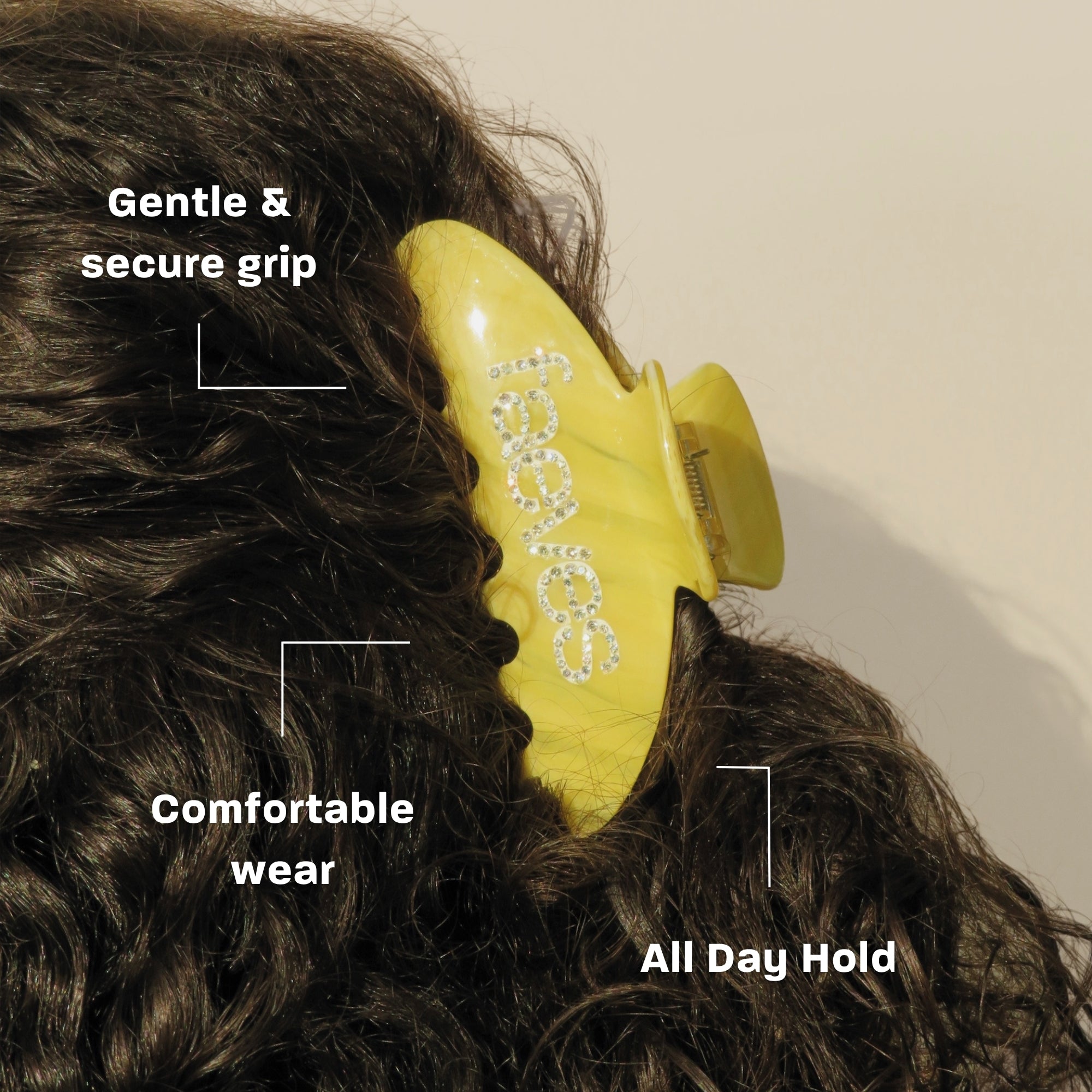 Gentle & secure grip

faeves

Comfortable wear

All Day Hold