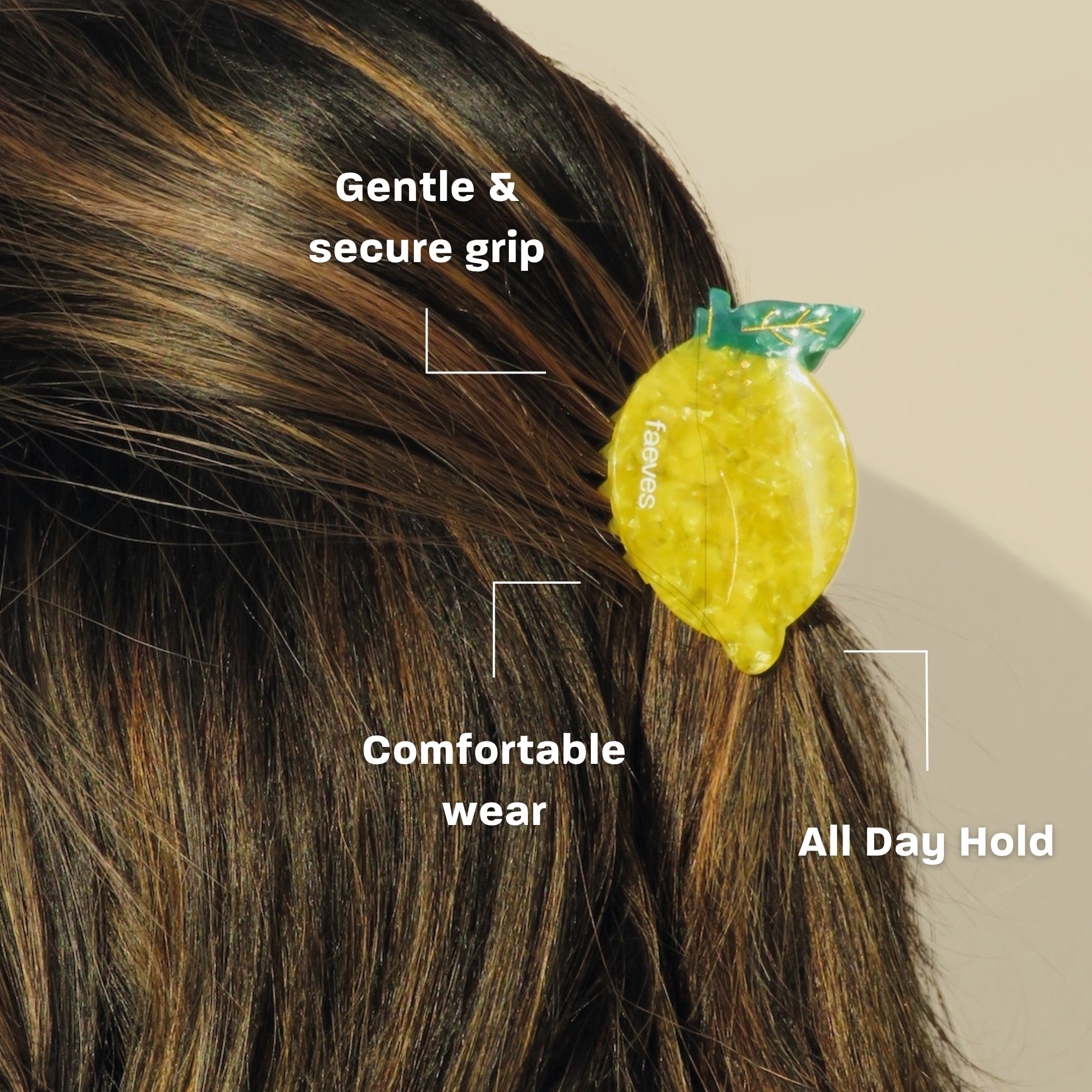 Gentle & secure grip

faeves

Comfortable wear

All Day Hold