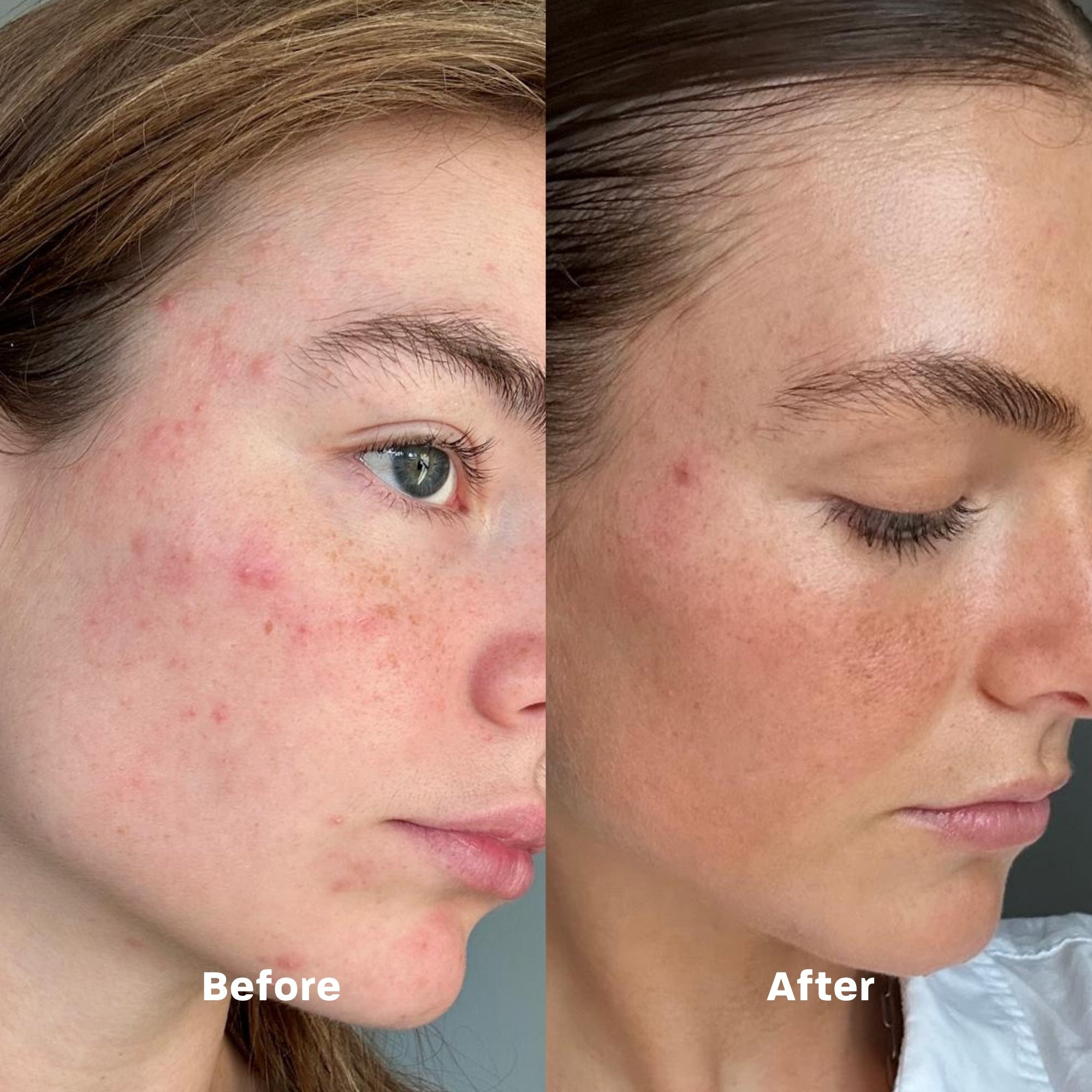 Before

After