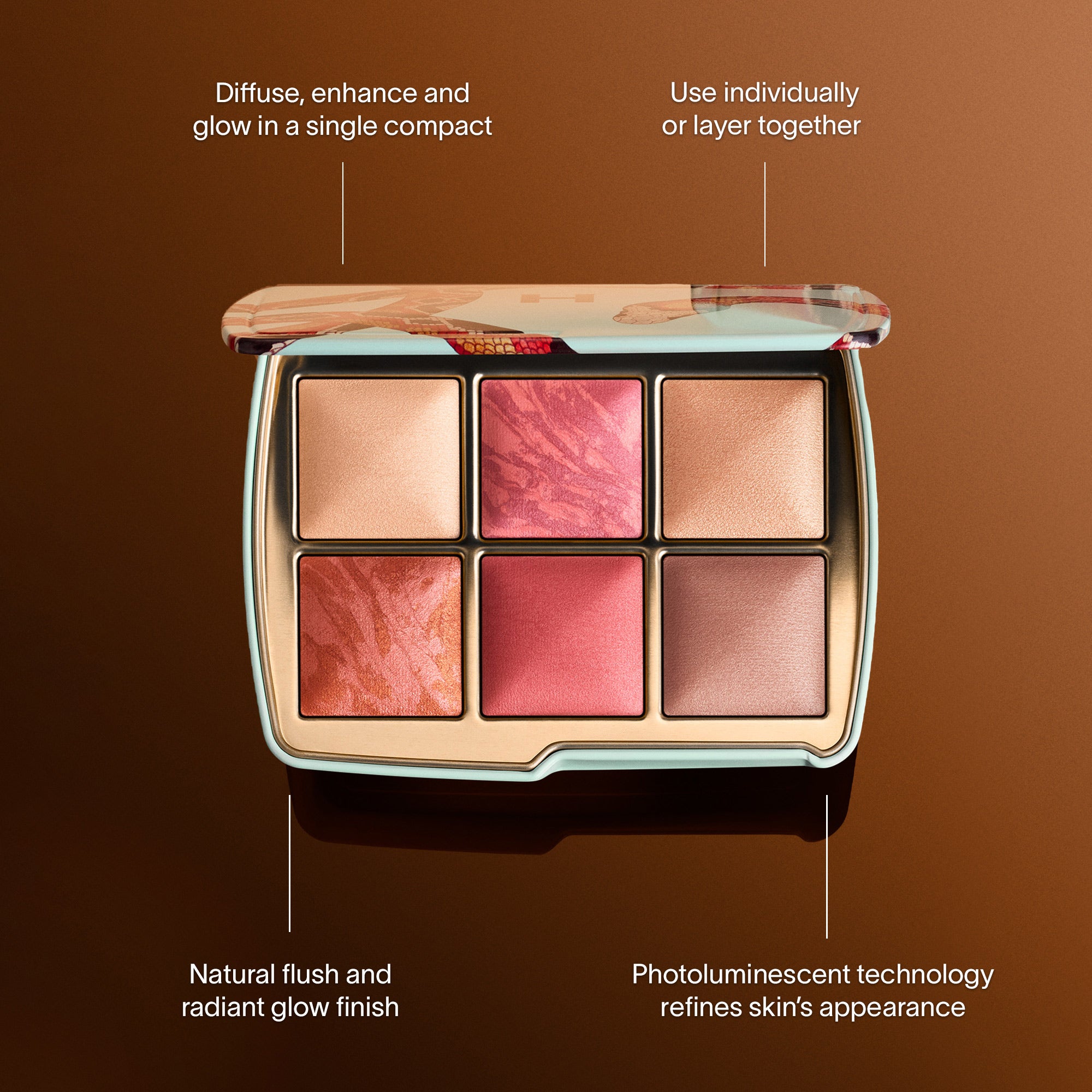 Diffuse, enhance and glow in a single compact

Use individually or layer together

H

Natural flush and radiant glow finish

Photoluminescent technology refines skin's appearance